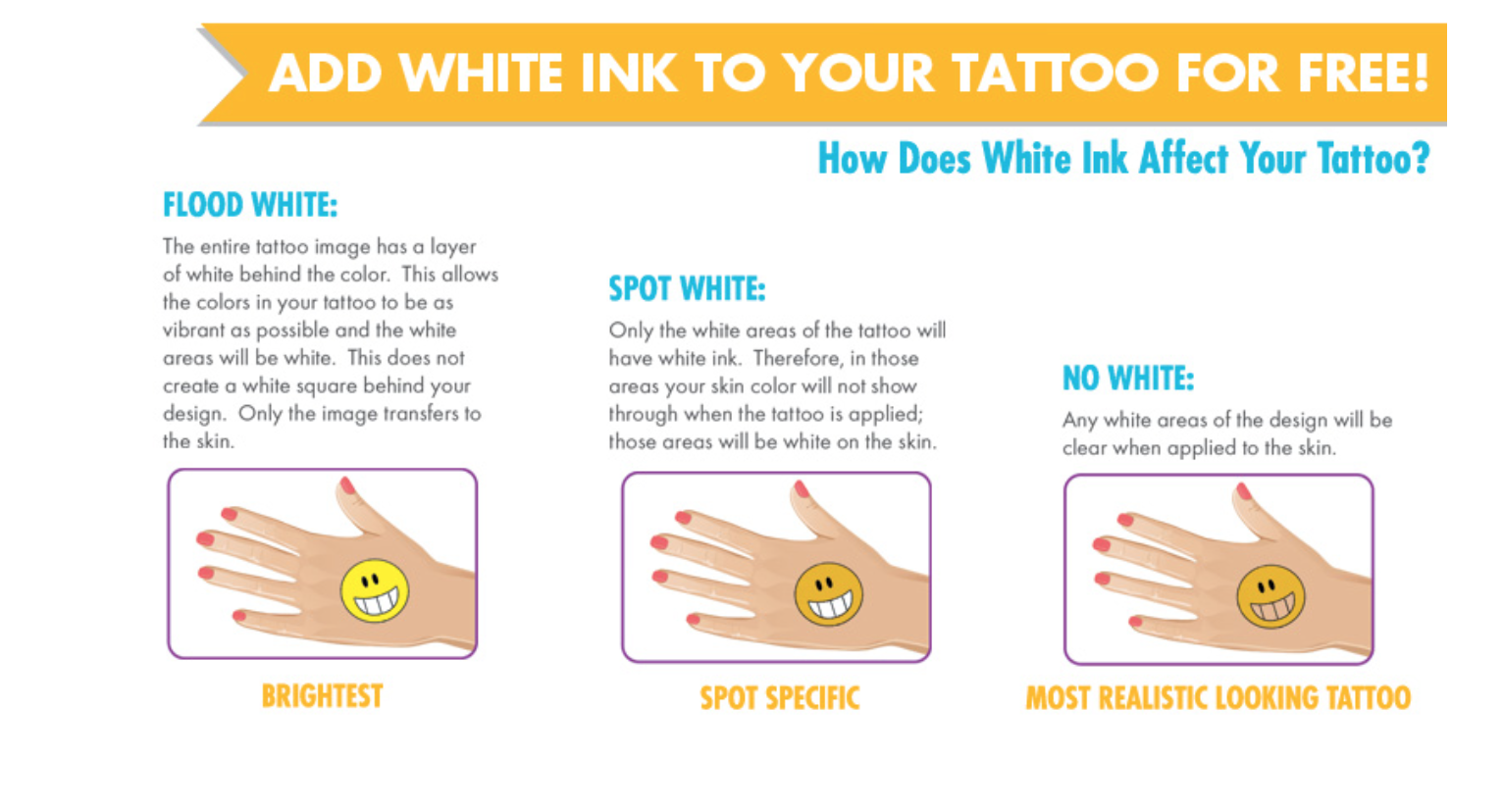 ADD WHITE INK TO YOUR TATTOO FOR FREE!

How Does White Ink Affect Your Tattoo?

FLOOD WHITE:

The entire tattoo image has a layer of white behind the color. This allows the colors in your tattoo to be as vibrant as possible and the white areas will be white. This does not create a white square behind your design. Only the image transfers to the skin.

BRIGHTEST

SPOT WHITE:

Only the white areas of the tattoo will have white ink. Therefore, in those areas your skin color will not show through when the tattoo is applied; those areas will be white on the skin.

SPOT SPECIFIC

NO WHITE:

Any white areas of the design will be clear when applied to the skin.

MOST REALISTIC LOOKING TATTOO